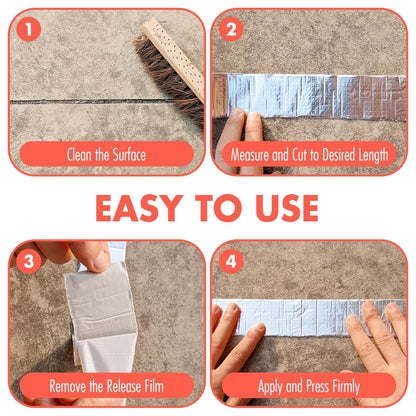 1
Clean the Surface

2
Measure and Cut to Desired Length

EASY TO USE

3
Remove the Release Film

4
Apply and Press Firmly