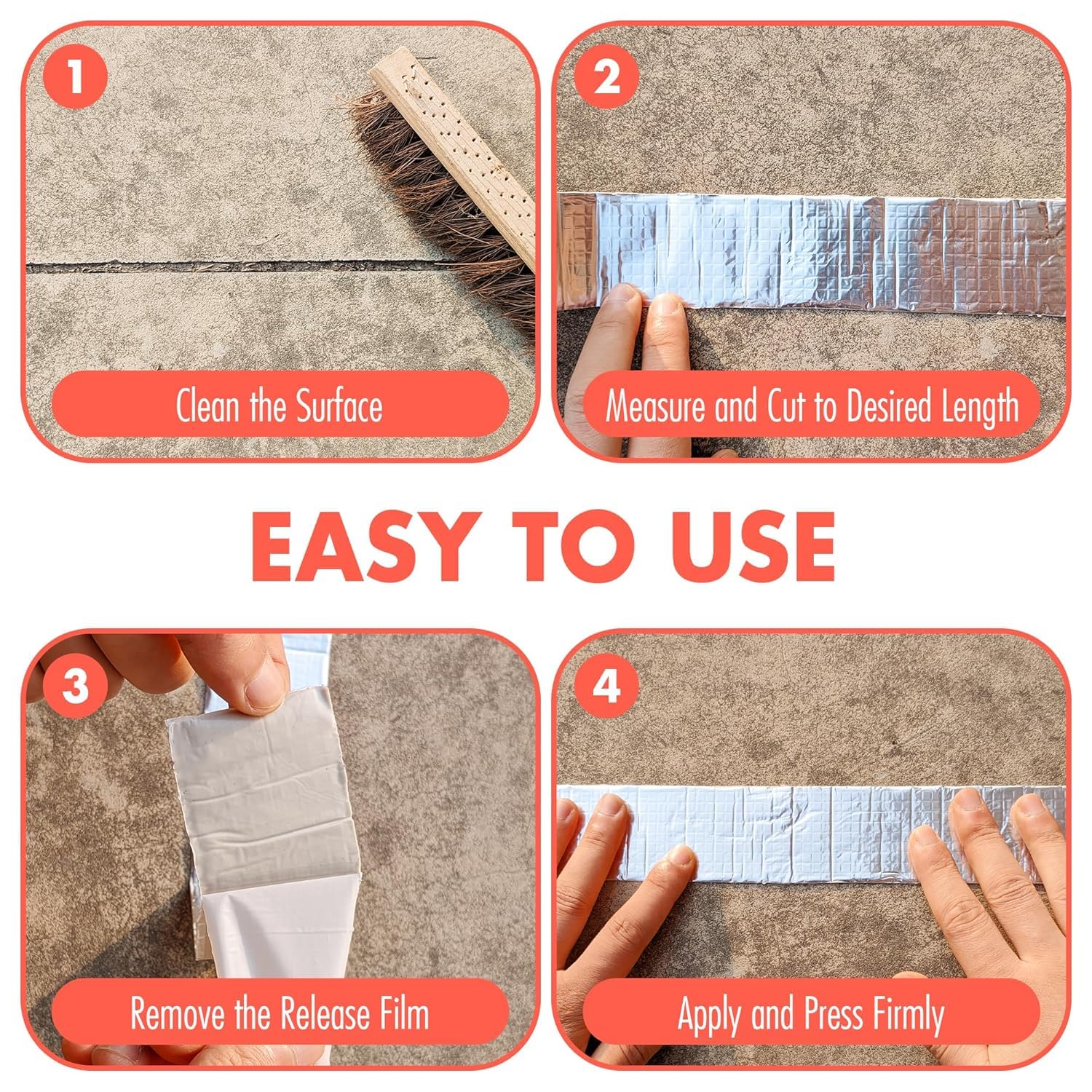 1
Clean the Surface

2
Measure and Cut to Desired Length

EASY TO USE

3
Remove the Release Film

4
Apply and Press Firmly