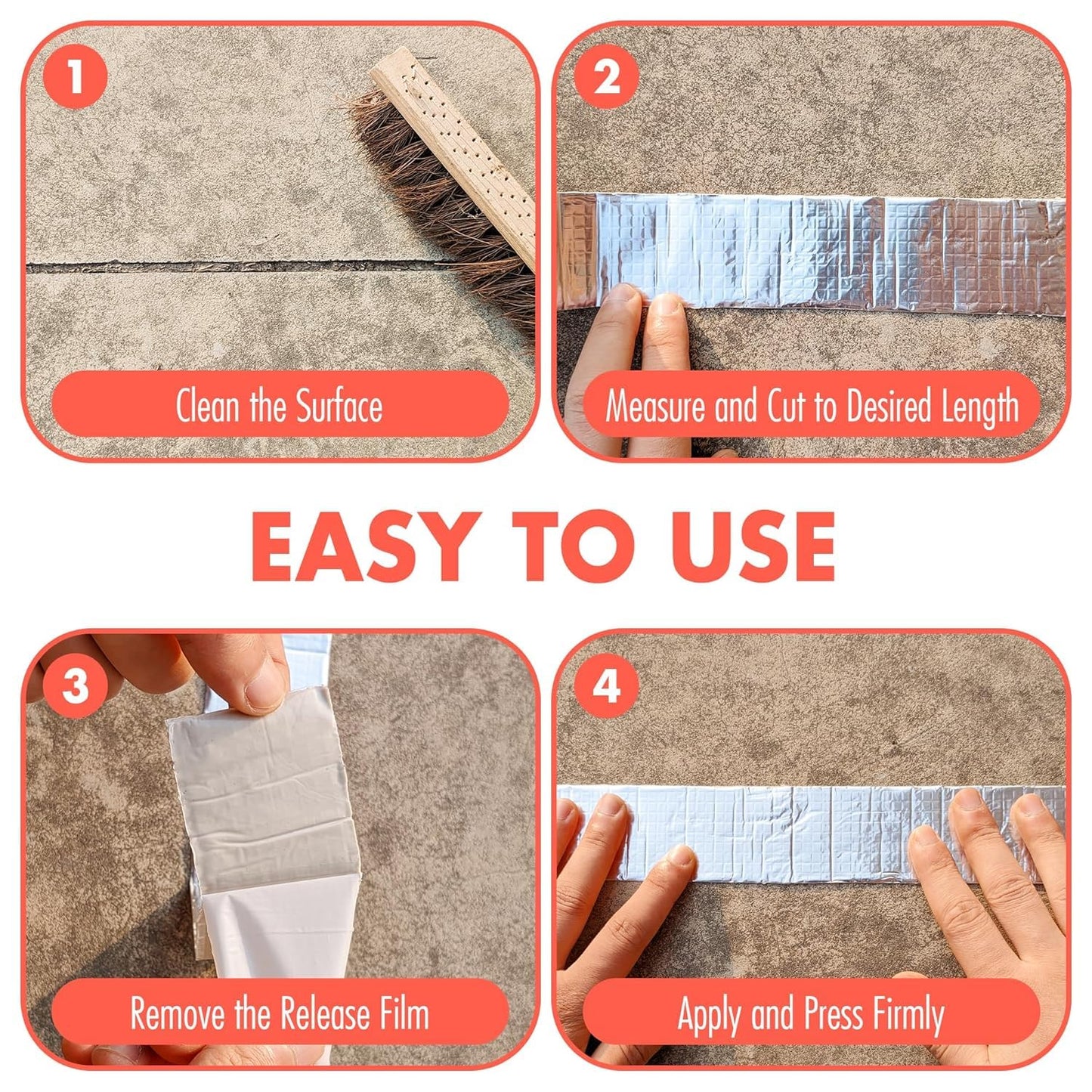 1
Clean the Surface

2
Measure and Cut to Desired Length

EASY TO USE

3
Remove the Release Film

4
Apply and Press Firmly