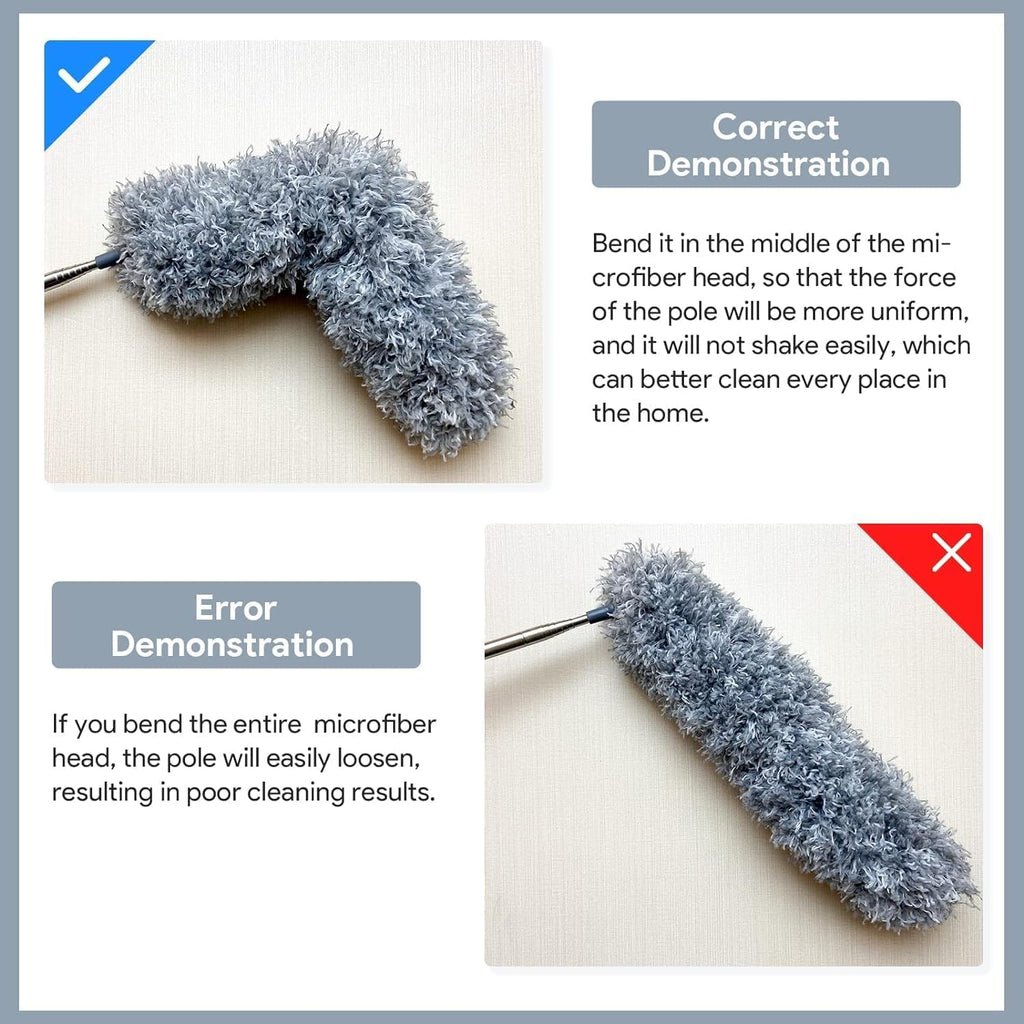 Correct Demonstration

Bend it in the middle of the microfiber head, so that the force of the pole will be more uniform, and it will not shake easily, which can better clean every place in the home.

Error Demonstration

If you bend the entire microfiber head, the pole will easily loosen, resulting in poor cleaning results.