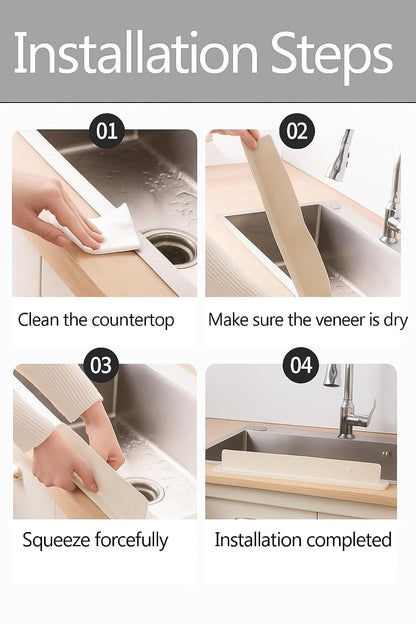 Installation Steps

01

Clean the countertop

02

Make sure the veneer is dry

03

Squeeze forcefully

04

Installation completed