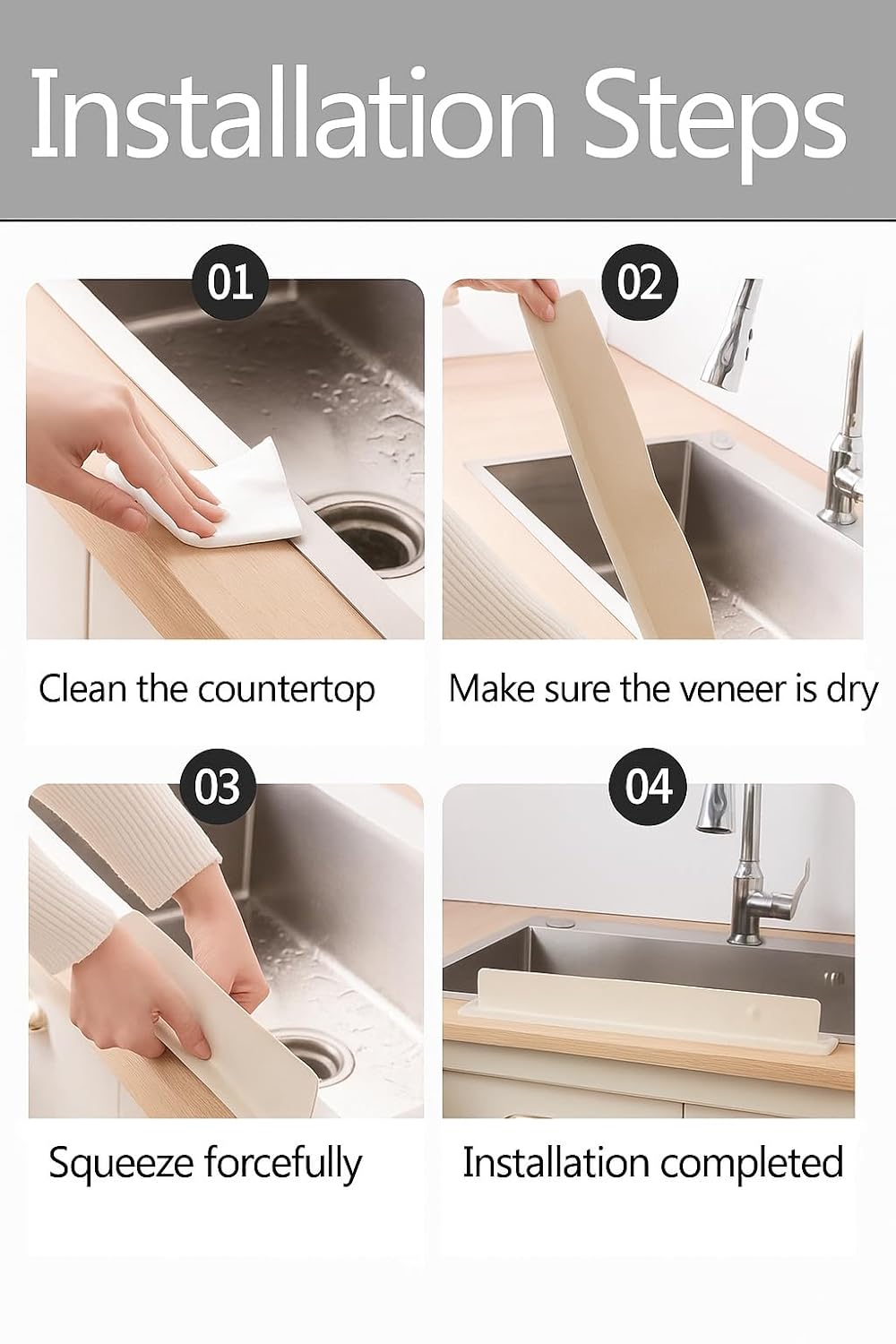 Installation Steps

01

Clean the countertop

02

Make sure the veneer is dry

03

Squeeze forcefully

04

Installation completed