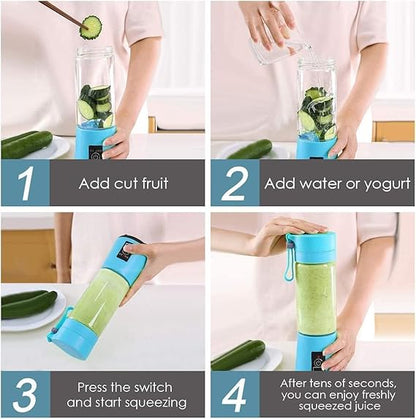 1 Add cut fruit

2 Add water or yogurt

3 Press the switch and start squeezing

4 After tens of seconds, you can enjoy freshly squeezed juice