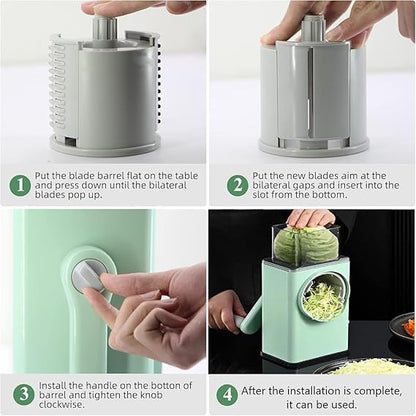 1 Put the blade barrel flat on the table and press down until the bilateral blades pop up.

2 Put the new blades aim at the bilateral gaps and insert into the slot from the bottom.

3 Install the handle on the botton of barrel and tighten the knob clockwise.

4 After the installation is complete, it can be used.