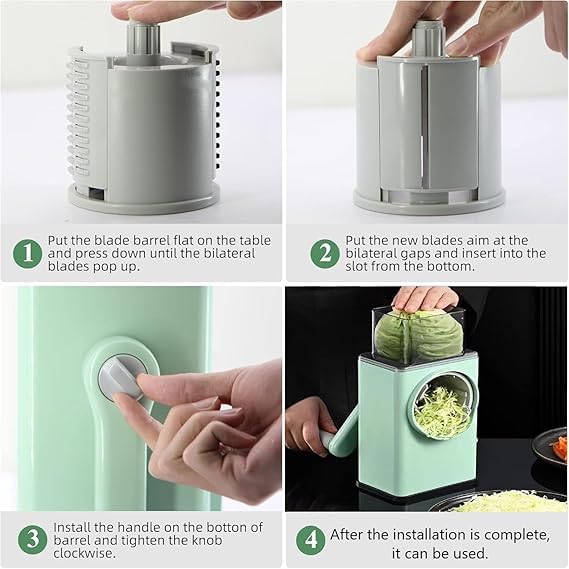 1 Put the blade barrel flat on the table and press down until the bilateral blades pop up.

2 Put the new blades aim at the bilateral gaps and insert into the slot from the bottom.

3 Install the handle on the botton of barrel and tighten the knob clockwise.

4 After the installation is complete, it can be used.